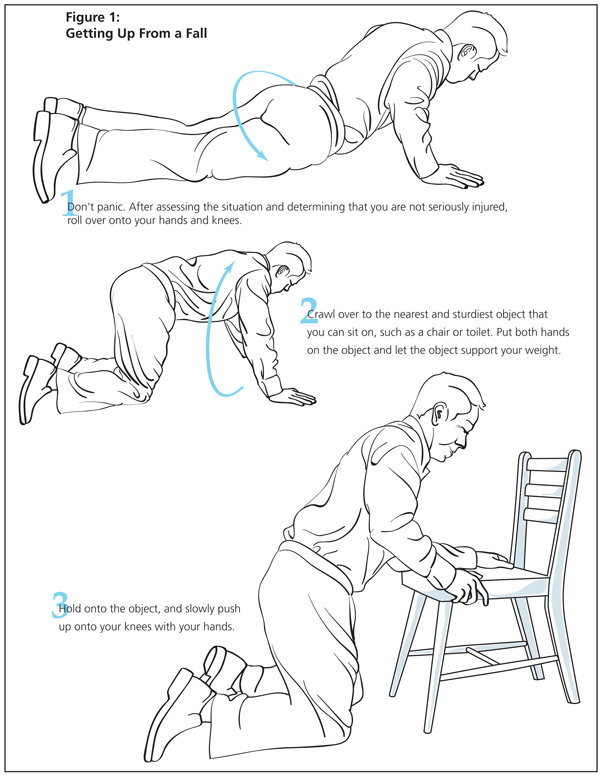 Figure 1:
Getting Up From a Fall

1 Don't panic. After assessing the situation and determining that you are not seriously injured, roll over onto your hands and knees.

2 Crawl over to the nearest and sturdiest object that you can sit on, such as a chair or toilet. Put both hands on the object and let the object support your weight.

3 Hold onto the object, and slowly push up onto your knees with your hands.