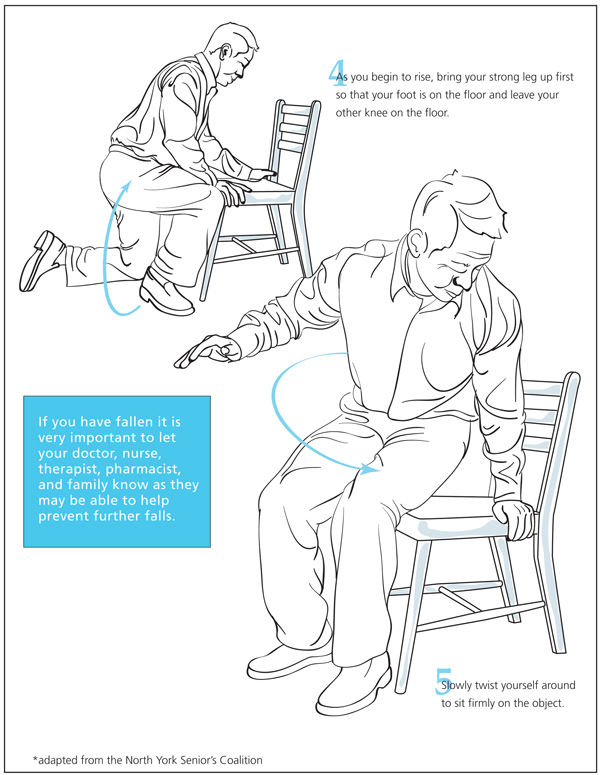 4 As you begin to rise, bring your strong leg up first so that your foot is on the floor and leave your other knee on the floor.

If you have fallen it is very important to let your doctor, nurse, therapist, pharmacist, and family know as they may be able to help prevent further falls.

5 Slowly twist yourself around to sit firmly on the object.

*adapted from the North York Senior's Coalition